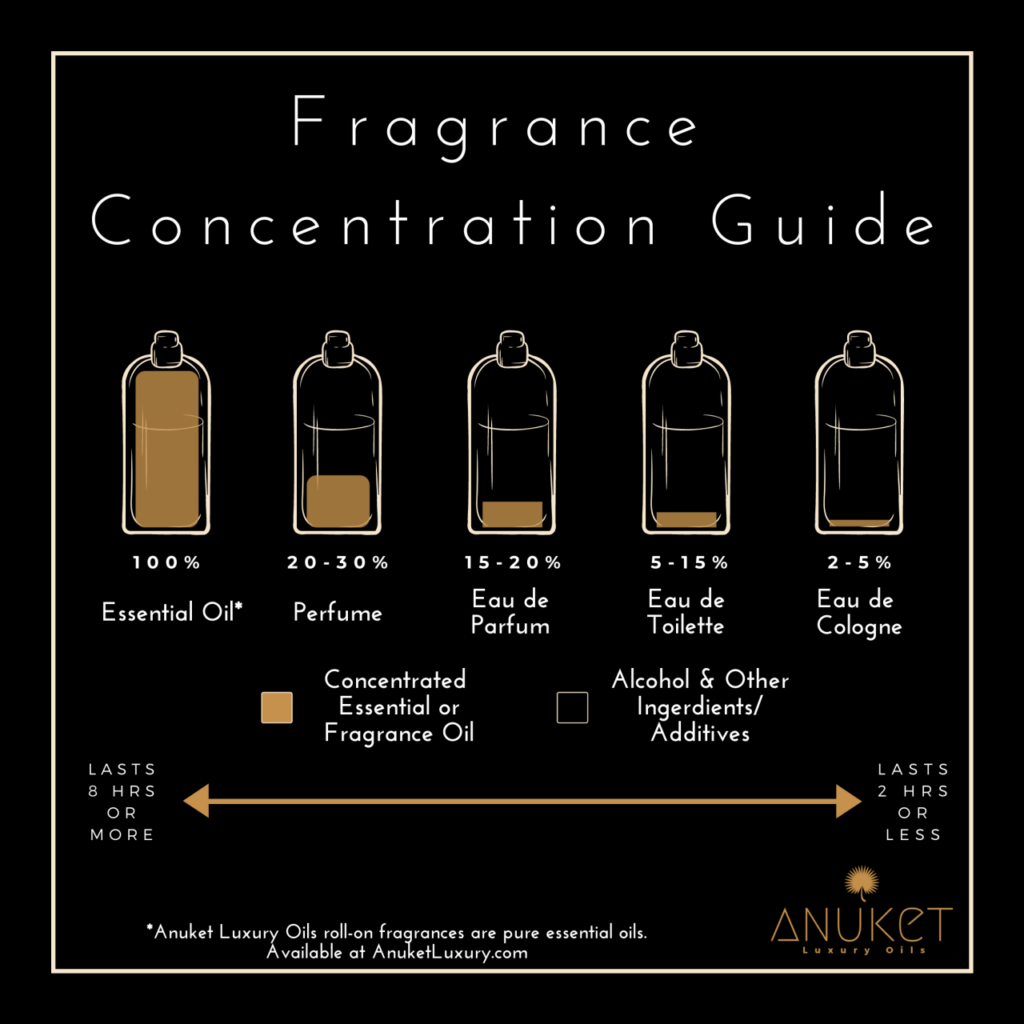 Fragrance Concentration Guide

100%
Essential Oil*

20-30%
Perfume

15-20%
Eau de Parfum

5-15%
Eau de Toilette

2-5%
Eau de Cologne

Concentrated Essential or Fragrance Oil

Alcohol & Other Ingerdients/ Additives

LASTS 8 HRS OR MORE

LASTS 2 HRS OR LESS

*Anuket Luxury Oils roll-on fragrances are pure essential oils. Available at AnuketLuxury.com

ANUKET
Luxury Oils